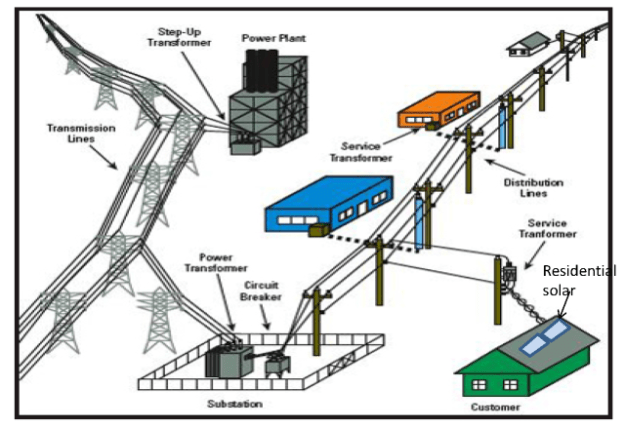 Step-Up Transformer

Power Plant

Transmission Lines

Service Transformer

Distribution Lines

Service Tranformer

Residential solar

Power Transformer

Circuit Breaker

Substation

Customer